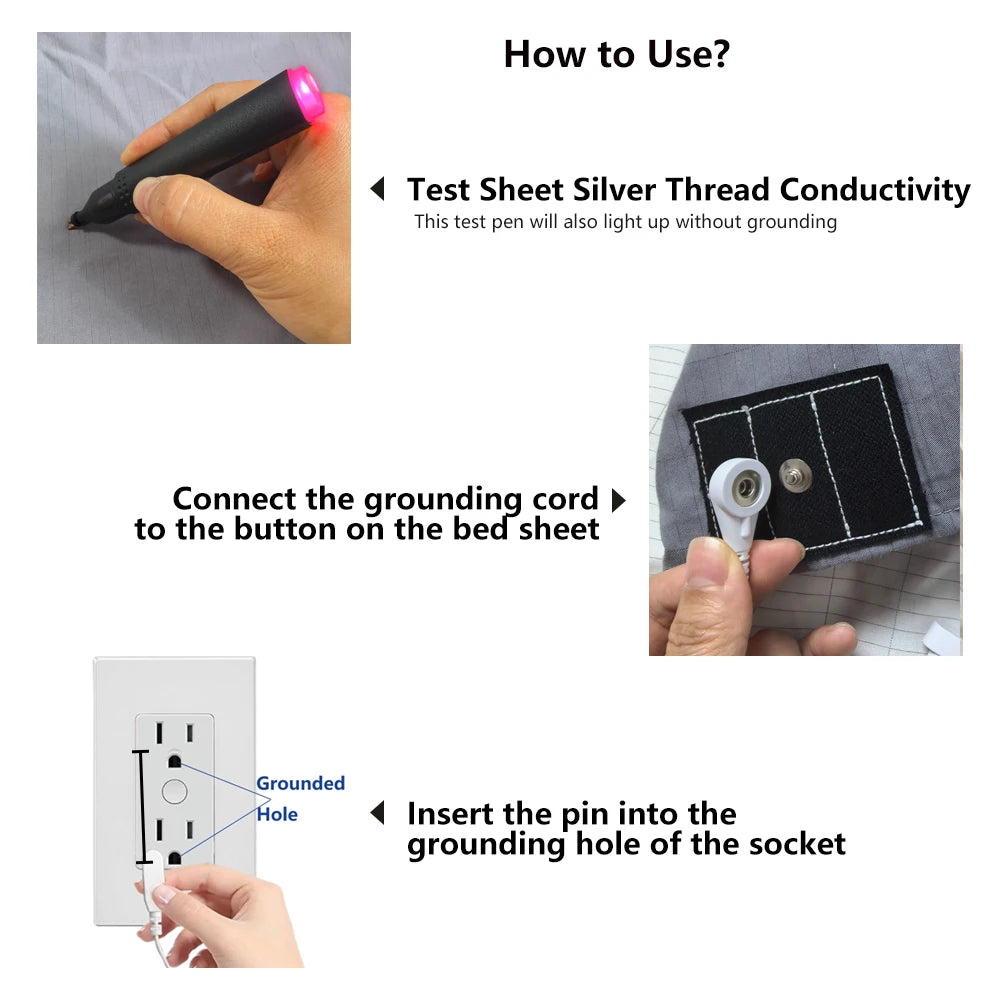 How to Use?

Test Sheet Silver Thread Conductivity
This test pen will also light up without grounding

Connect the grounding cord to the button on the bed sheet

Grounded Hole

Insert the pin into the grounding hole of the socket